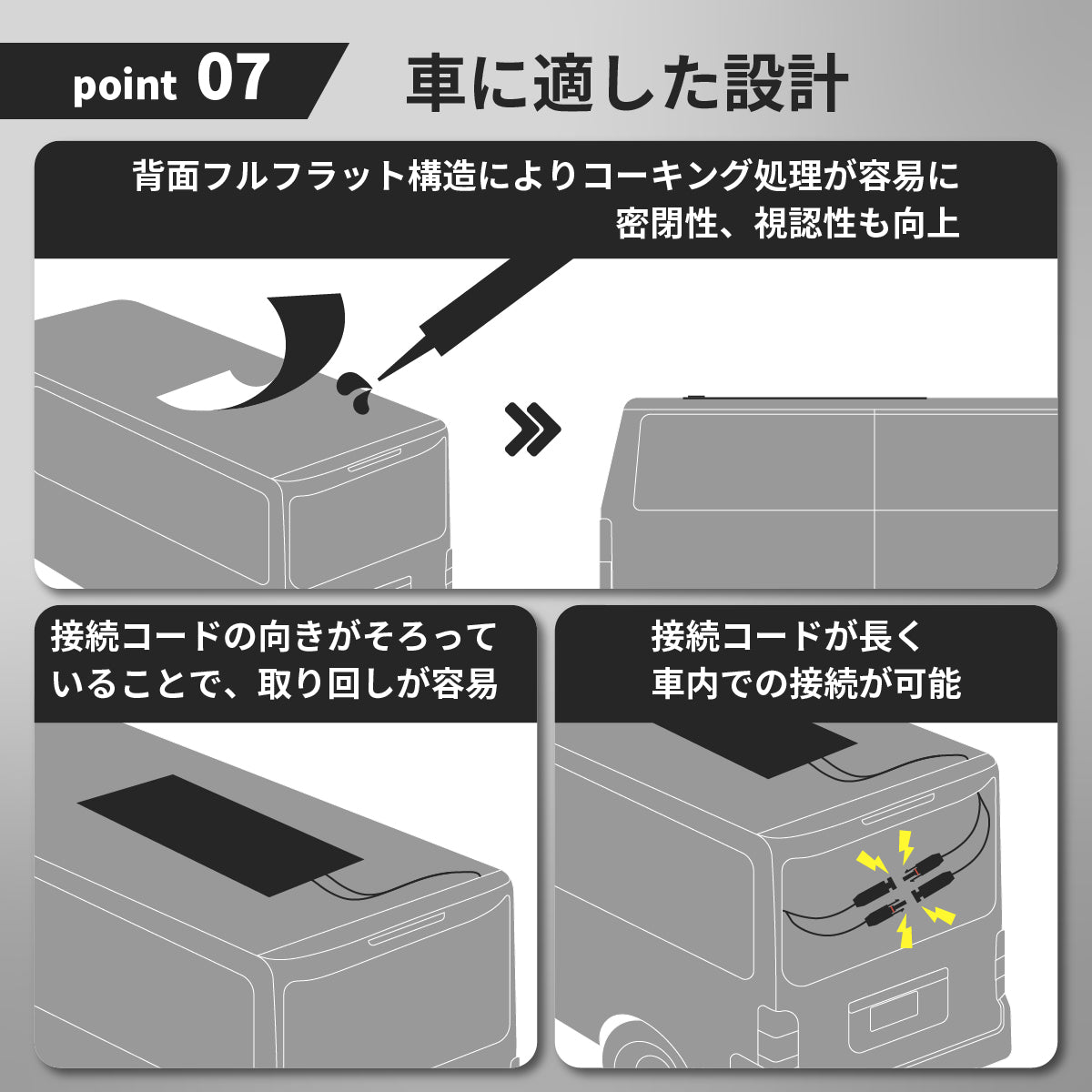 point 07

車に適した設計

背面フルフラット構造によりコーキング処理が容易に
密閉性、視認性も向上

接続コードの向きがそろっていることで、取り回しが容易

接続コードが長く
車内での接続が可能